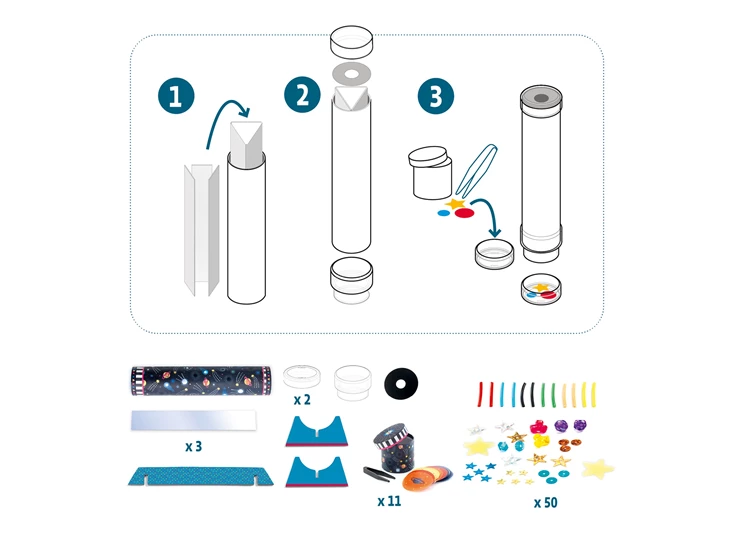 1

2

3

x 2

x 3

x 11

x 50