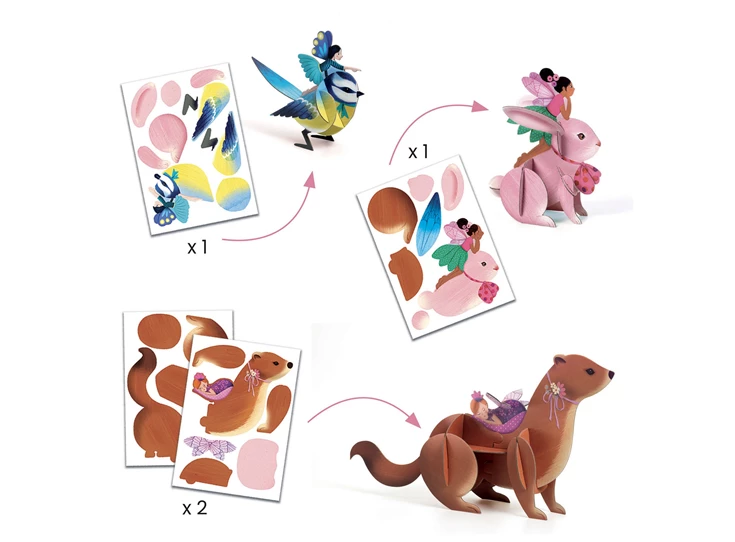 x 1

x 1

x 2