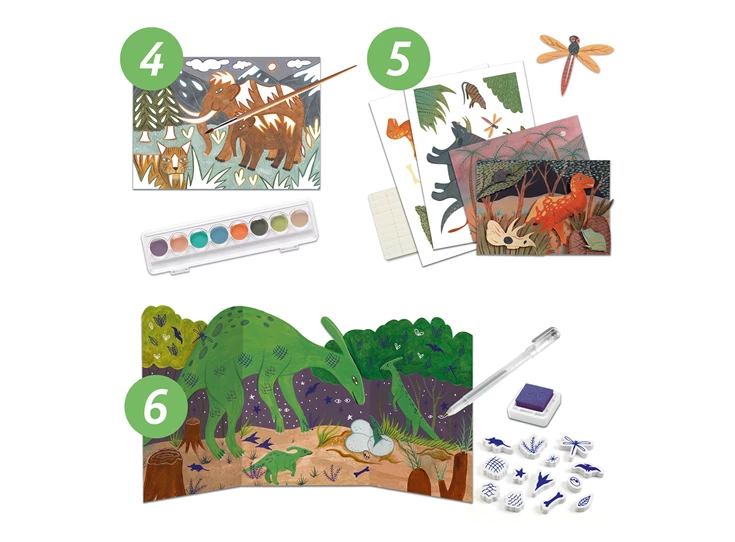 4

5

6