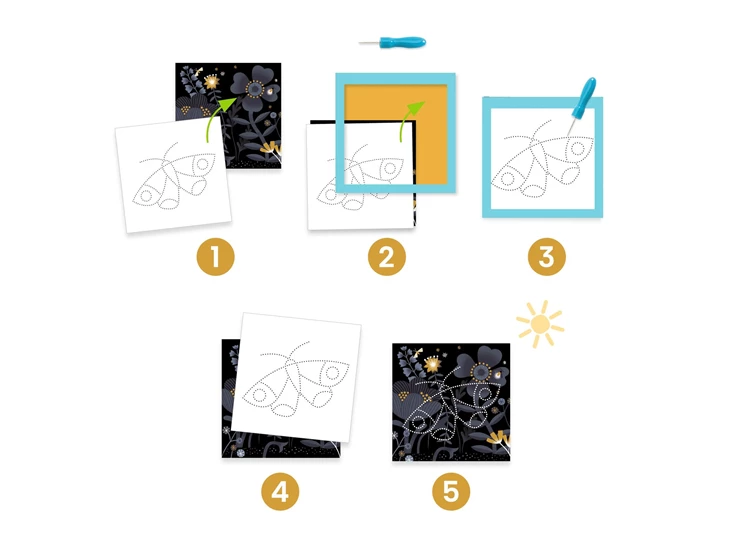 1

2

3

4

5