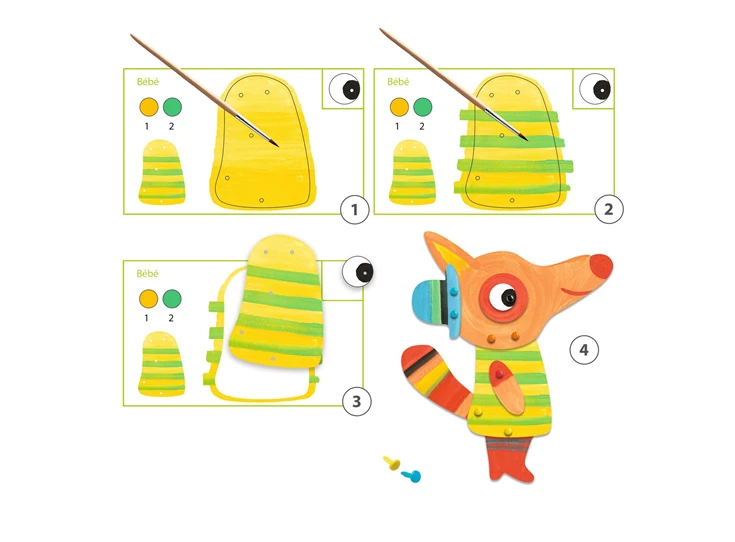 Bébé

1 2

1

Bébé

1 2

2

Bébé

1 2

3

4